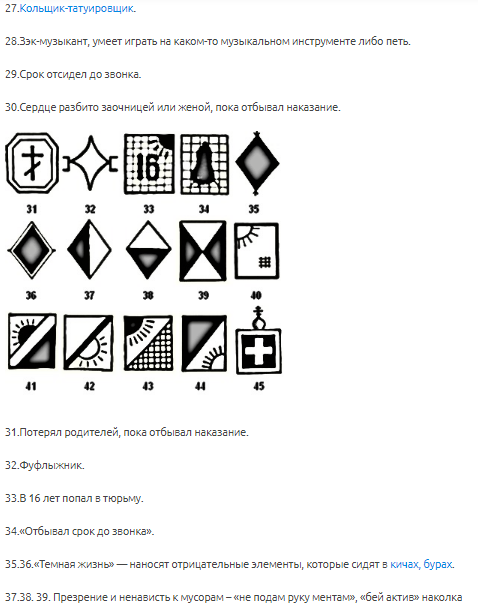 27.Кольщик-татуировщик.

28.Зэк-музыкант, умеет играть на каком-то музыкальном инструменте либо петь.

29.Срок отсидел до звонка.

30.Сердце разбито заочницей или женой, пока отбывал наказание.

16

31 32 33 34 35

36 37 38 39 40

41 42 43 44 45

31.Потерял родителей, пока отбывал наказание.

32.Фуфлыжник.

33.В 16 лет попал в тюрьму.

34.«Отбывал срок до звонка».

35.36.«Темная жизнь» — наносят отрицательные элементы, которые сидят в кичах, бурах.

37.38. 39. Презрение и ненависть к мусорам – «не подам руку ментам», «бей актив» наколка